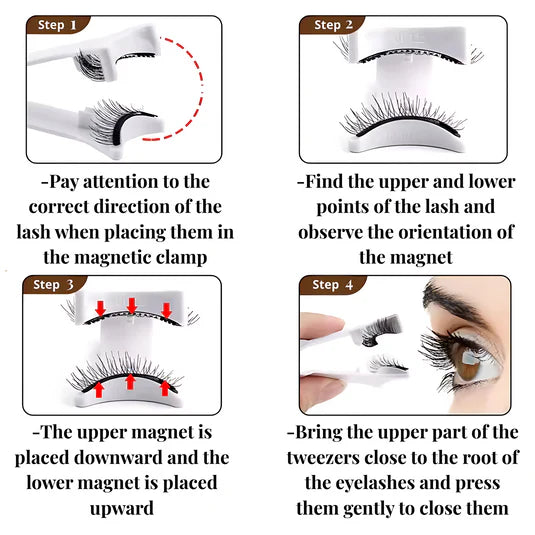 Step 1

-Pay attention to the correct direction of the lash when placing them in the magnetic clamp

Step 2

-Find the upper and lower points of the lash and observe the orientation of the magnet

Step 3

-The upper magnet is placed downward and the lower magnet is placed upward

Step 4

-Bring the upper part of the tweezers close to the root of the eyelashes and press them gently to close them